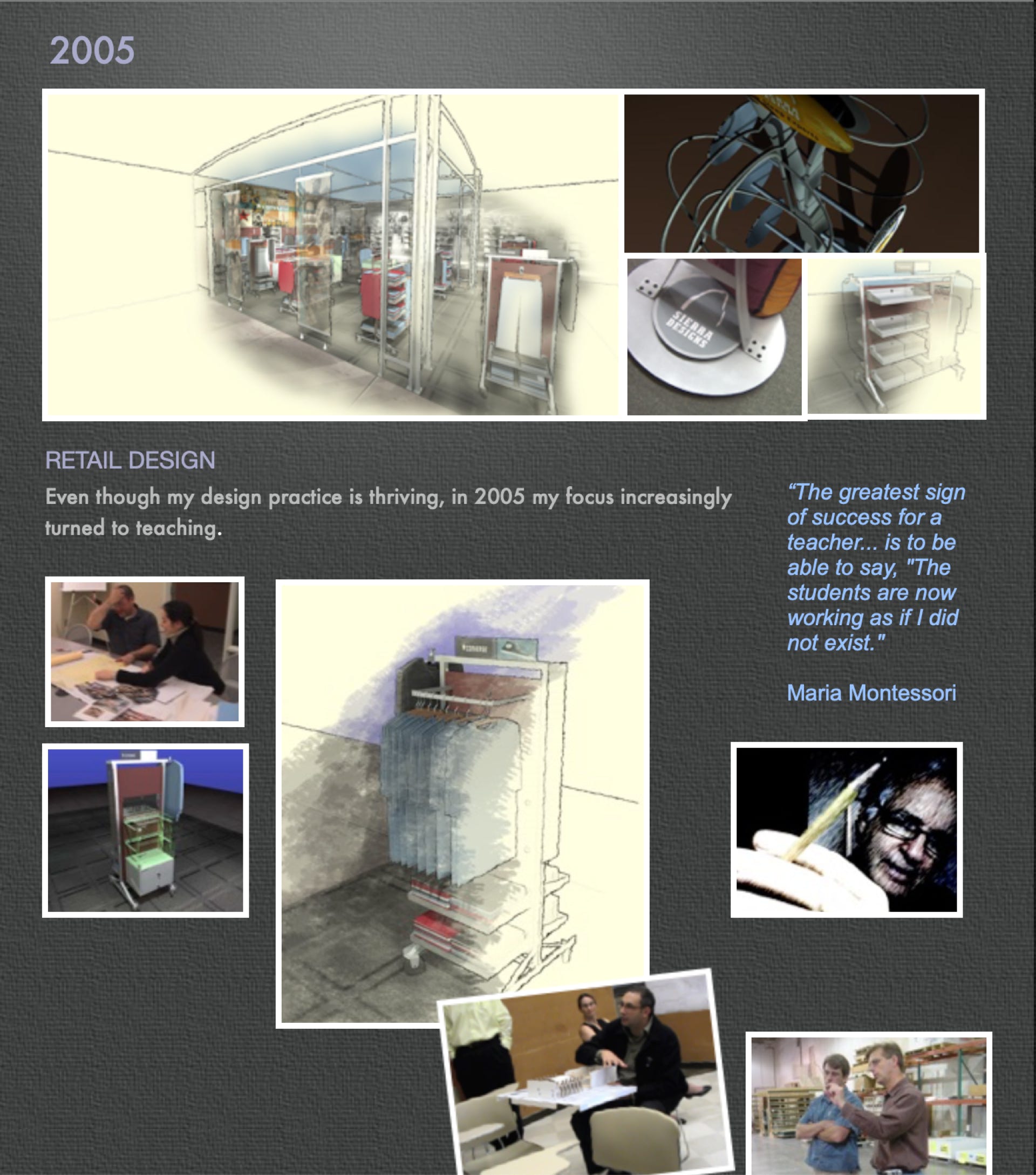 2005

SIERRA DESIGNS

RETAIL DESIGN

Even though my design practice is thriving, in 2005 my focus increasingly turned to teaching.

“The greatest sign of success for a teacher... is to be able to say, "The students are now working as if I did not exist."

Maria Montessori